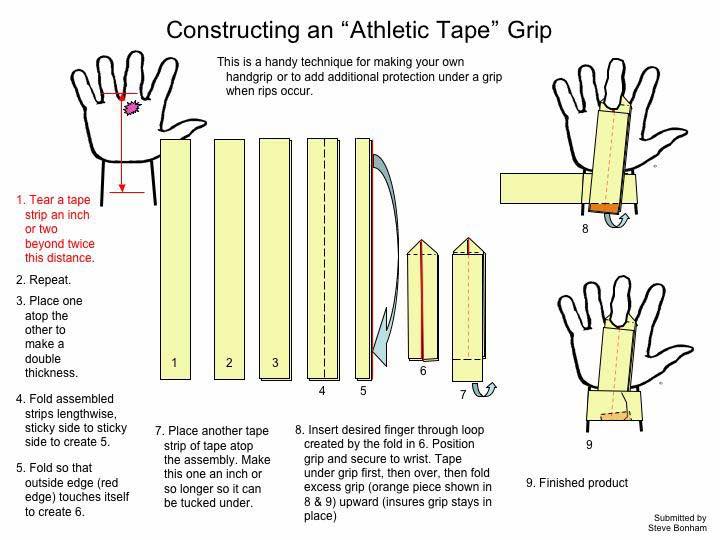 Constructing an “Athletic Tape” Grip

This is a handy technique for making your own handgrip or to add additional protection under a grip when rips occur.

1. Tear a tape strip an inch or two beyond twice this distance.

2. Repeat.

3. Place one atop the other to make a double thickness.

4. Fold assembled strips lengthwise, sticky side to sticky side to create 5.

5. Fold so that outside edge (red edge) touches itself to create 6.

1

2

3

4

5

6

7

7. Place another tape strip of tape atop the assembly. Make this one an inch or so longer so it can be tucked under.

8. Insert desired finger through loop created by the fold in 6. Position grip and secure to wrist. Tape under grip first, then over, then fold excess grip (orange piece shown in 8 & 9) upward (insures grip stays in place)

8

9

9. Finished product

Submitted by Steve Bonham